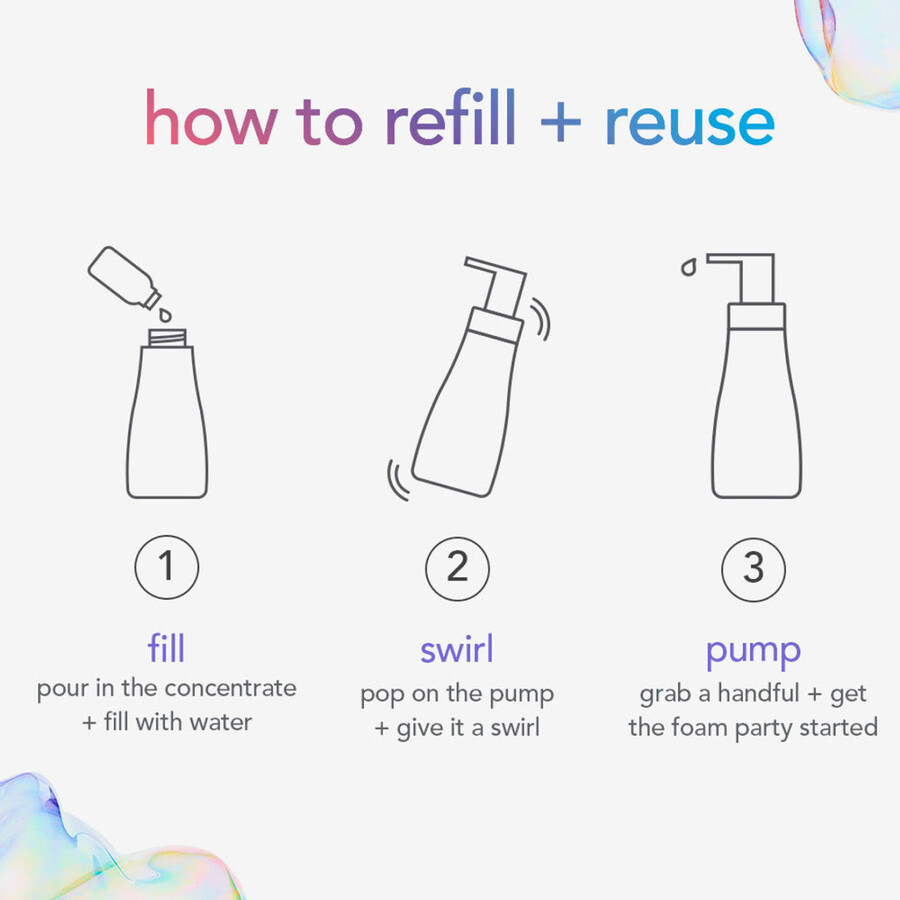 how to refill + reuse

1

fill
pour in the concentrate + fill with water

2

swirl
pop on the pump + give it a swirl

3

pump
grab a handful + get the foam party started